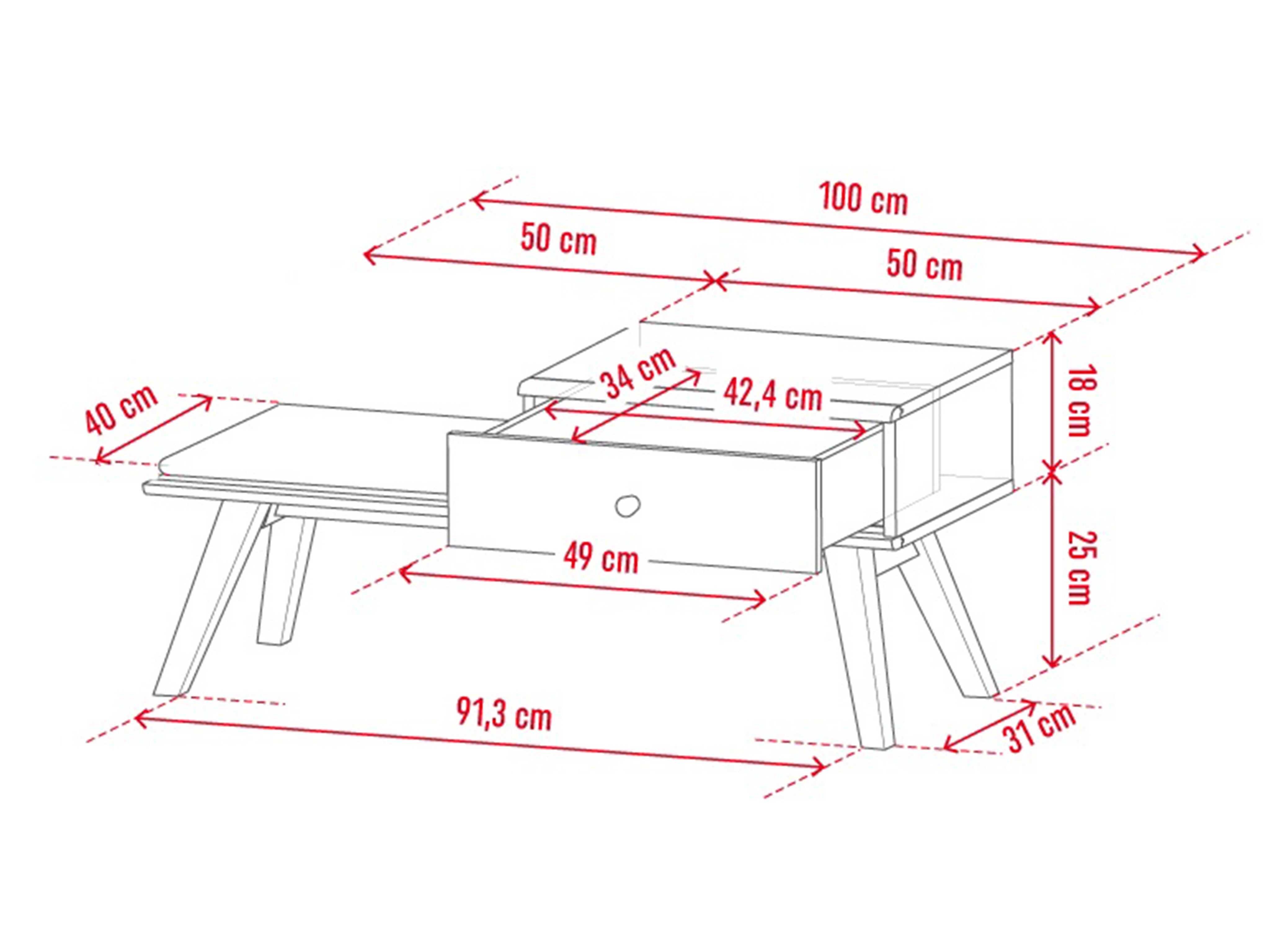 100 cm
50 cm
50 cm
40 cm
34 cm
42,4 cm
18 cm
49 cm
25 cm
91,3 cm
31 cm