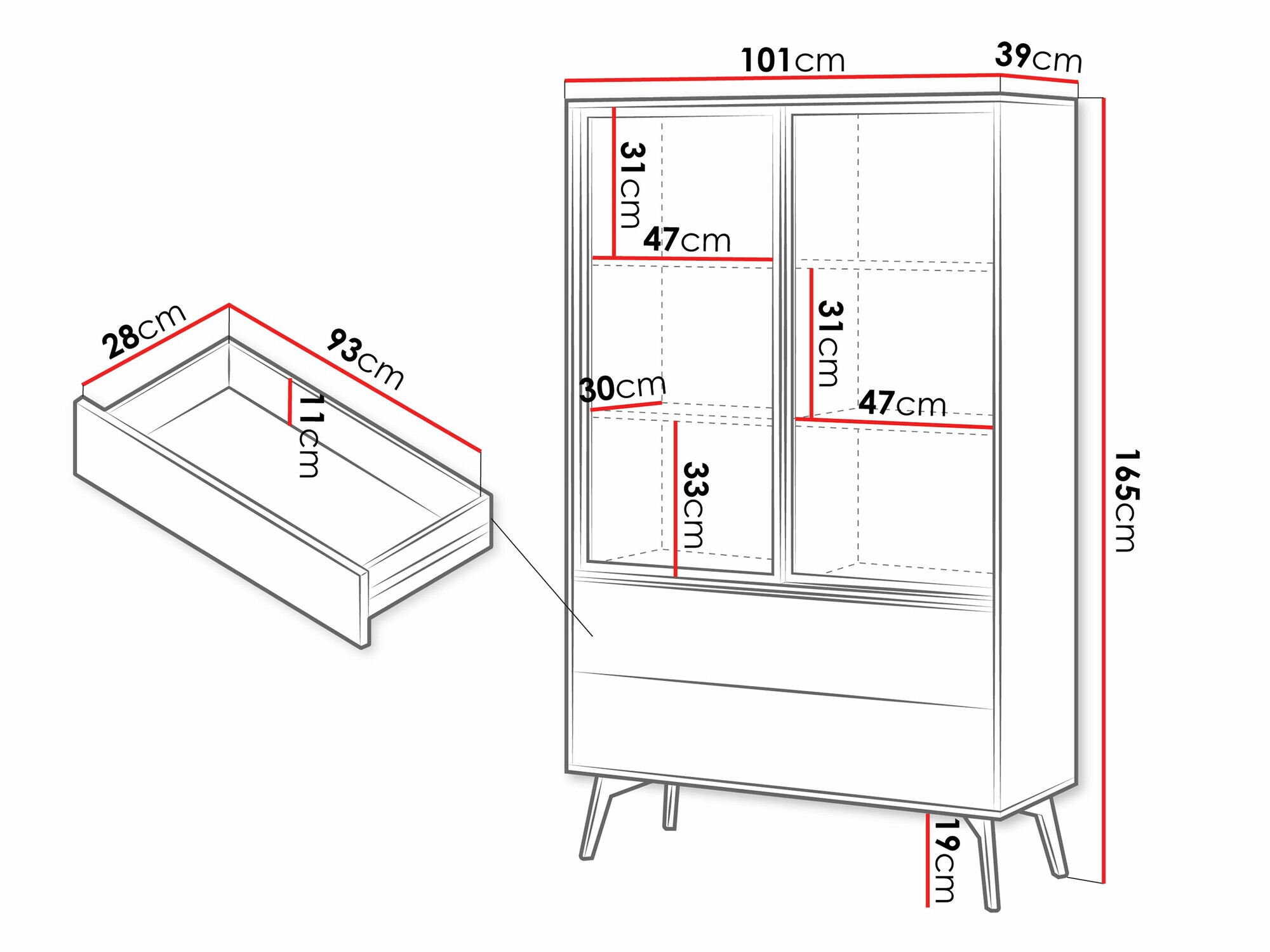 28cm
93cm
11cm
101cm
39cm
31cm
47cm
31cm
30cm
47cm
33cm
165cm
19cm