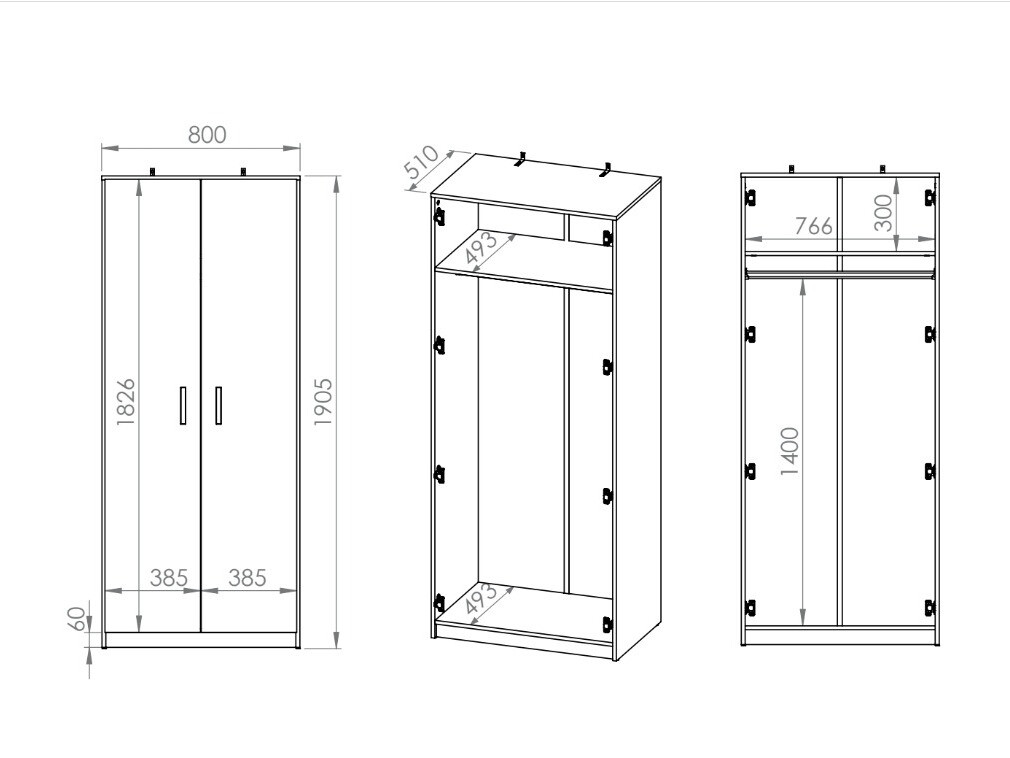 800

1826

1905

385 385

60

510

493

493

766

300

1400