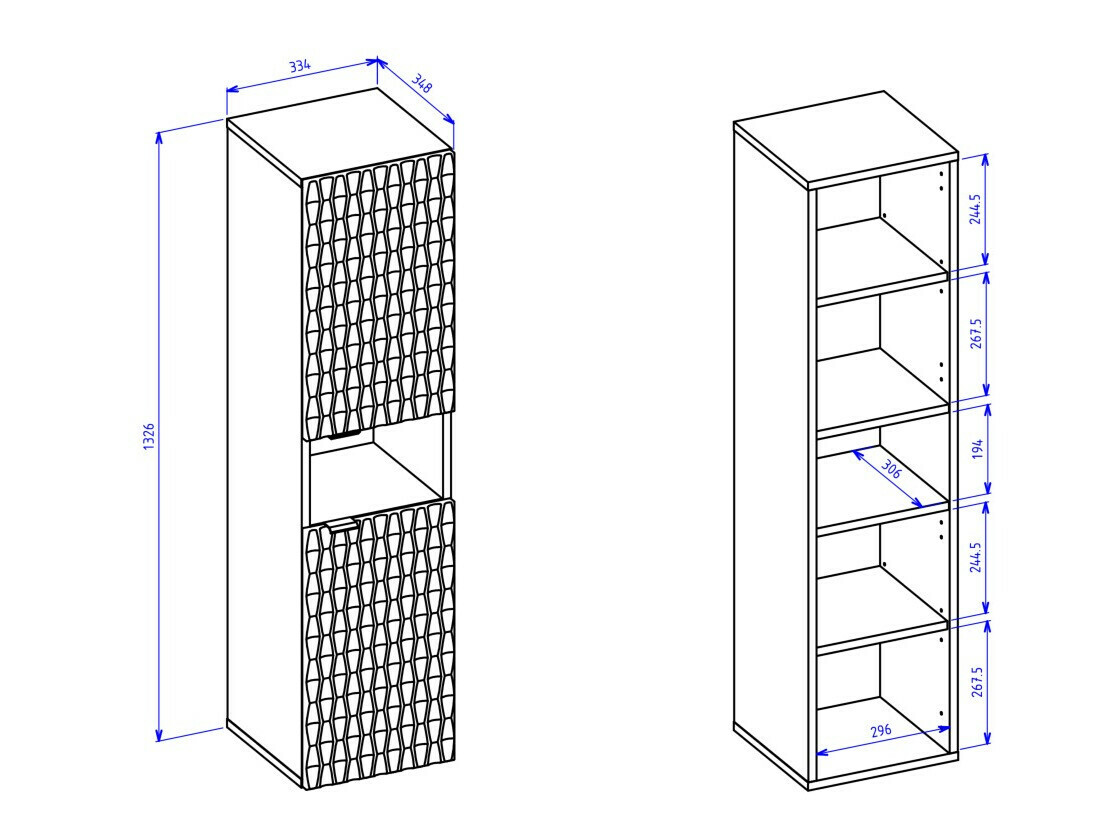 334
348
1326
244.5
267.5
194
306
244.5
267.5
296