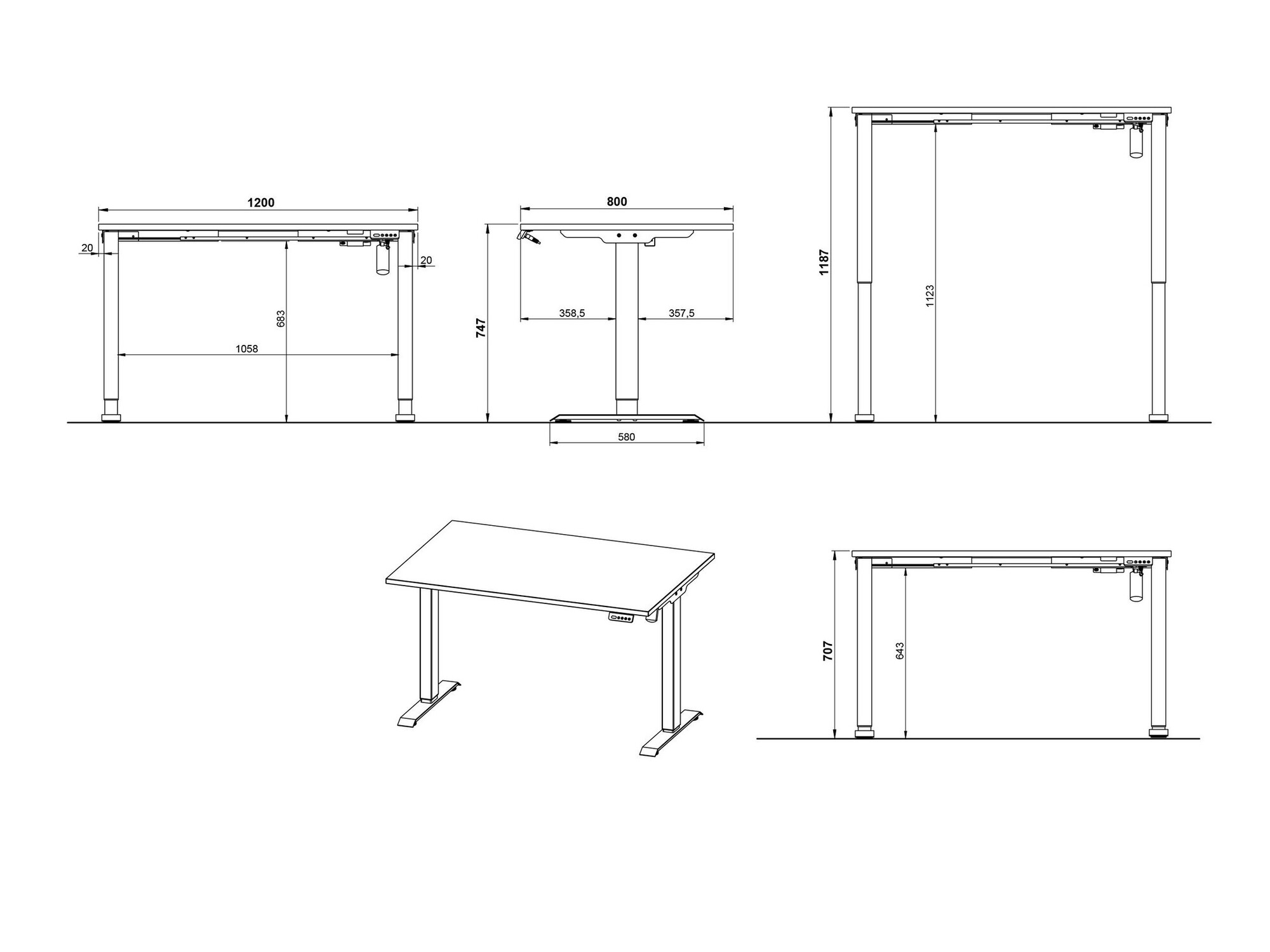 1200

20

20

683

1058

800

747

358,5

357,5

580

1187

1123

707

643