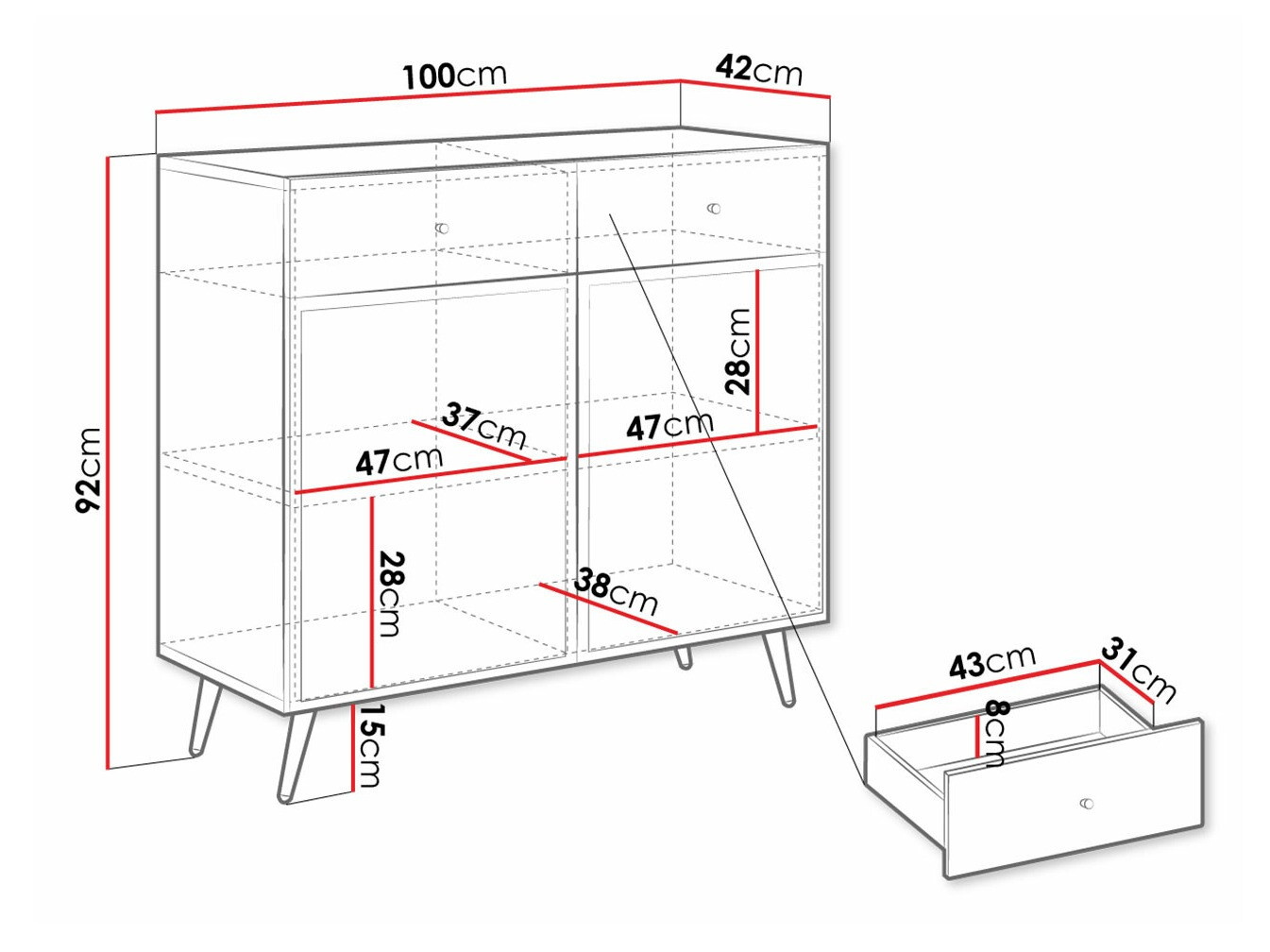 100cm
42cm
92cm
28cm
37cm
47cm
47cm
28cm
38cm
15cm
43cm
31cm
8cm