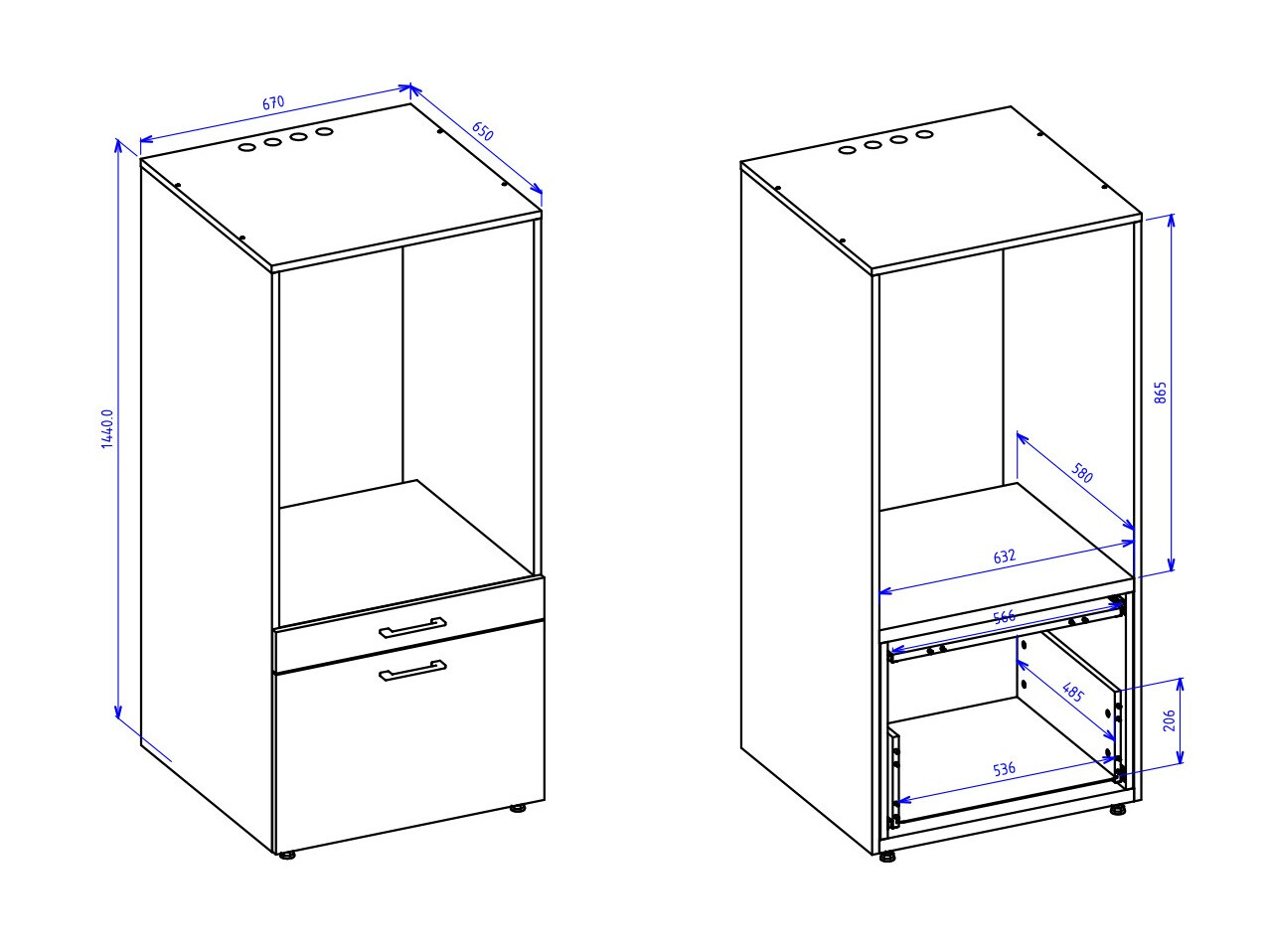 670
650
1440.0
865
580
632
566
485
206
536