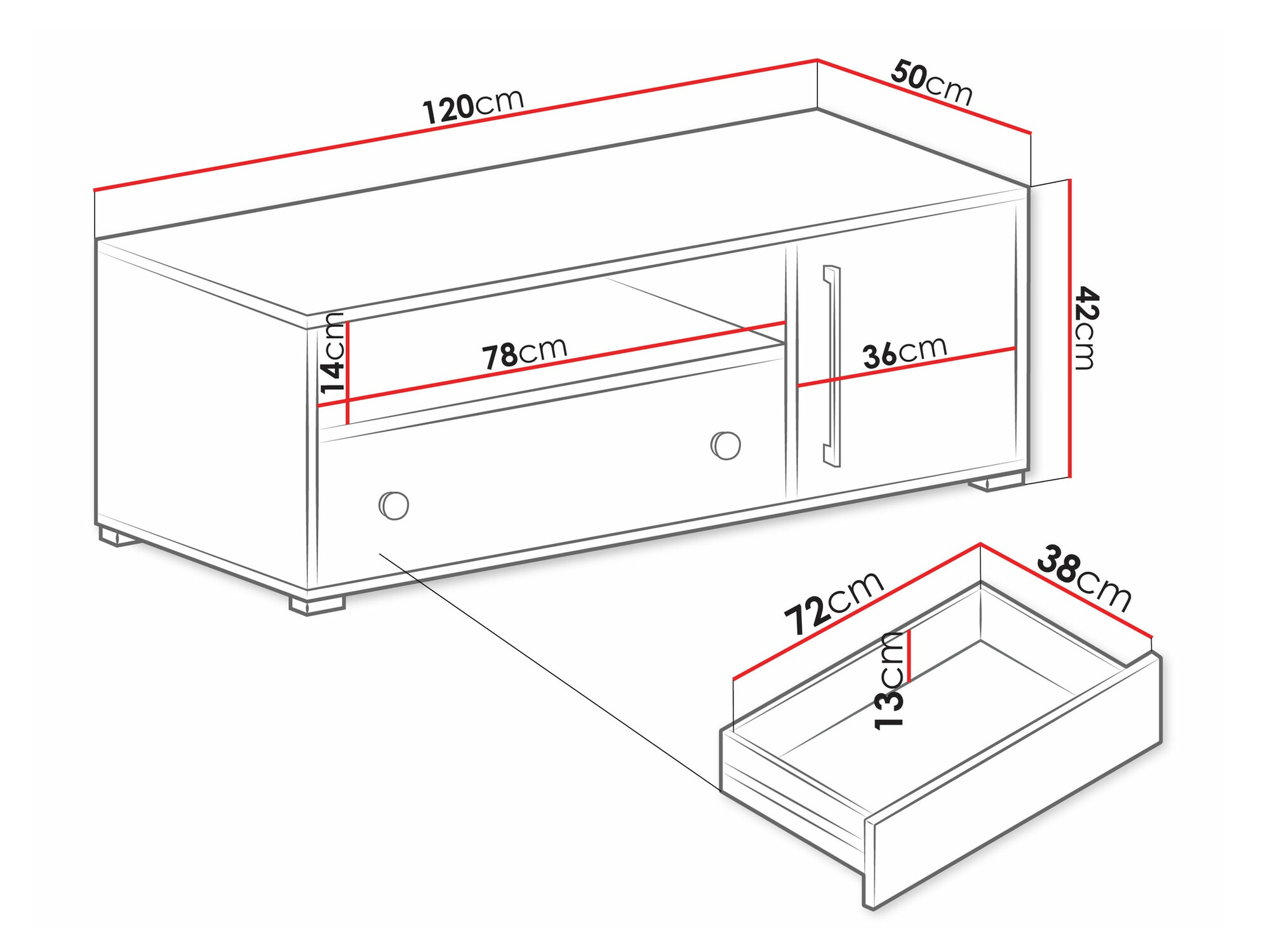 120cm

50cm

42cm

14cm

78cm

36cm

72cm

38cm

13cm