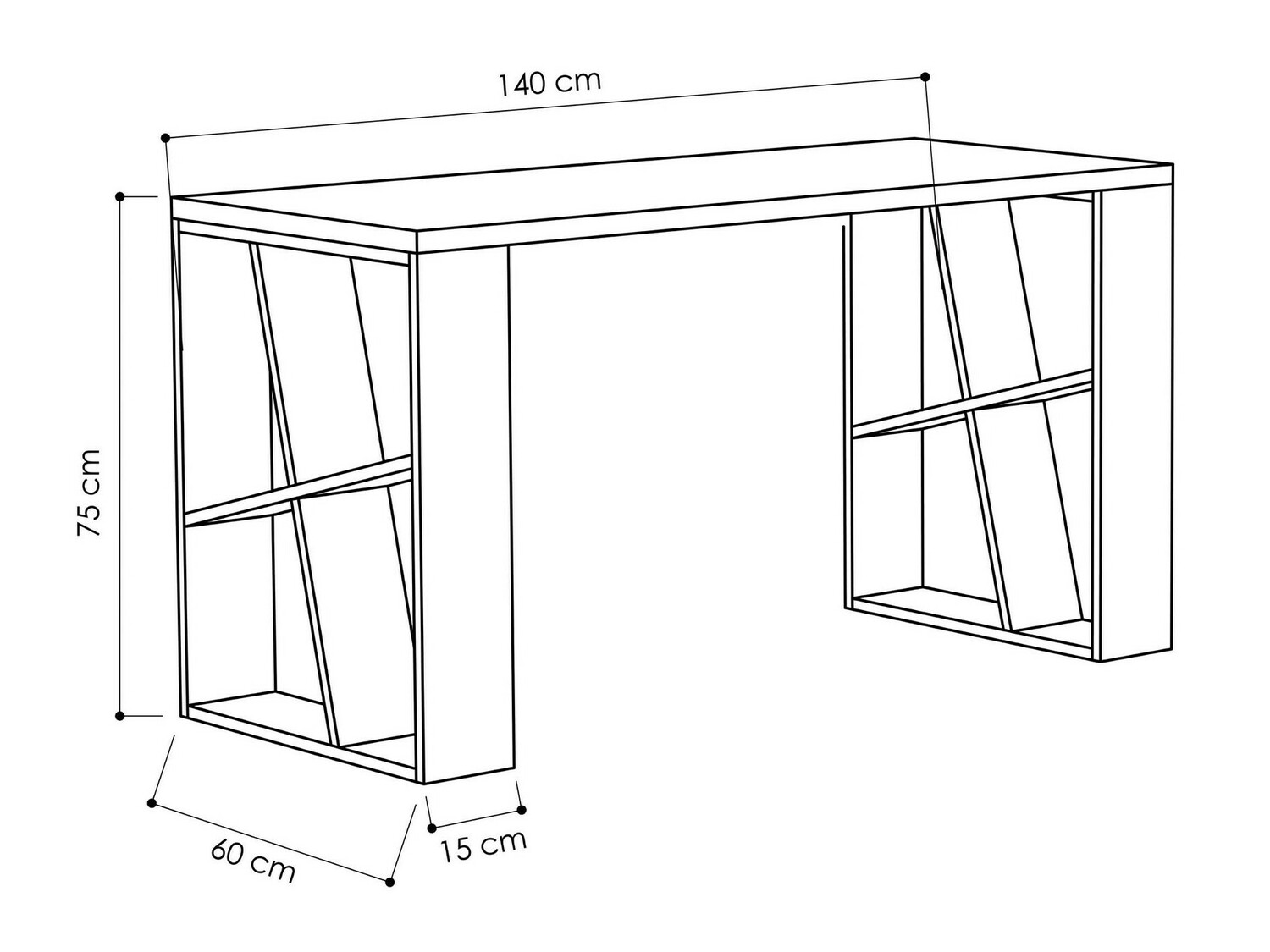 140 cm

75 cm

60 cm

15 cm