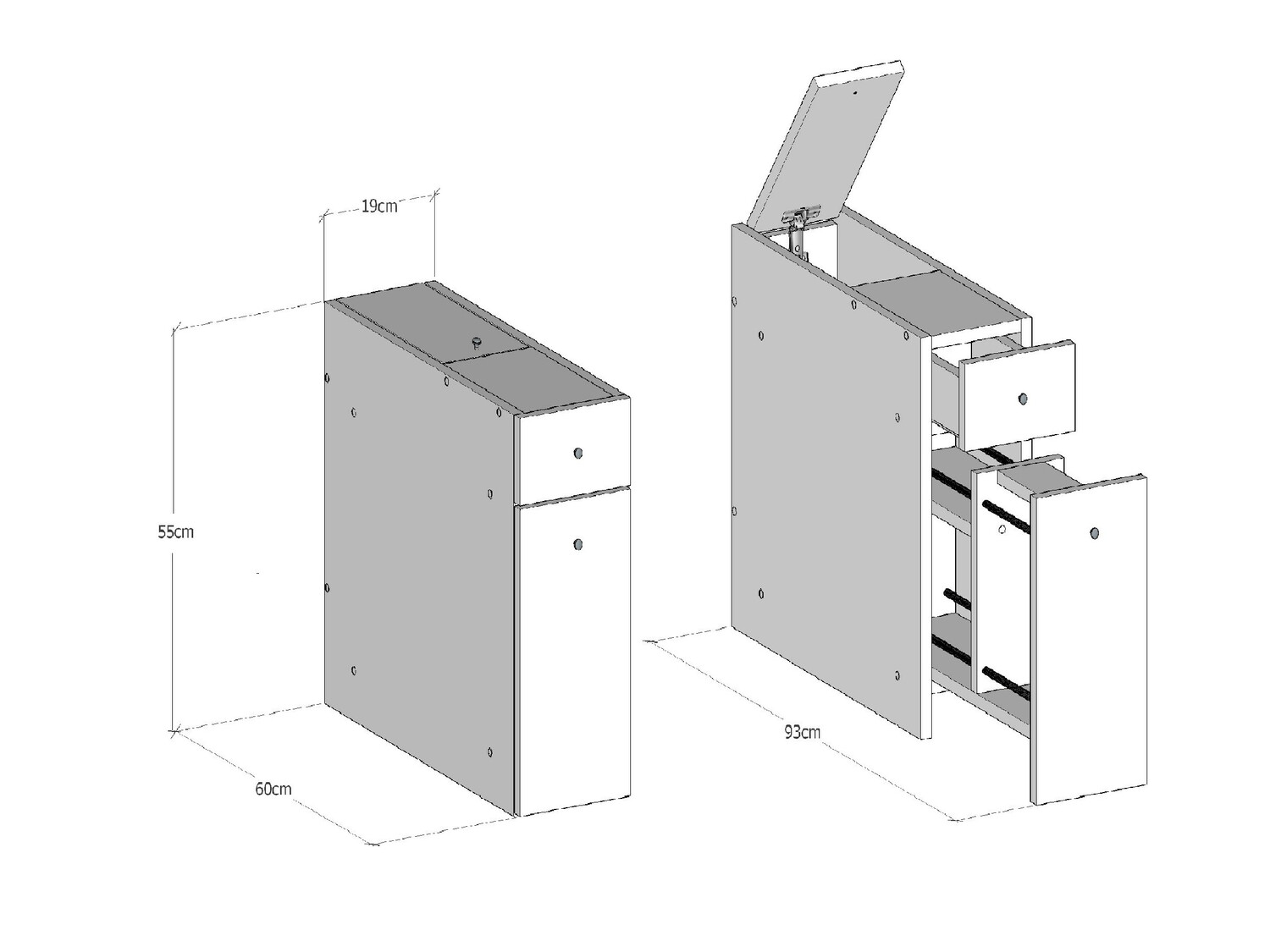 19cm

55cm

60cm

93cm