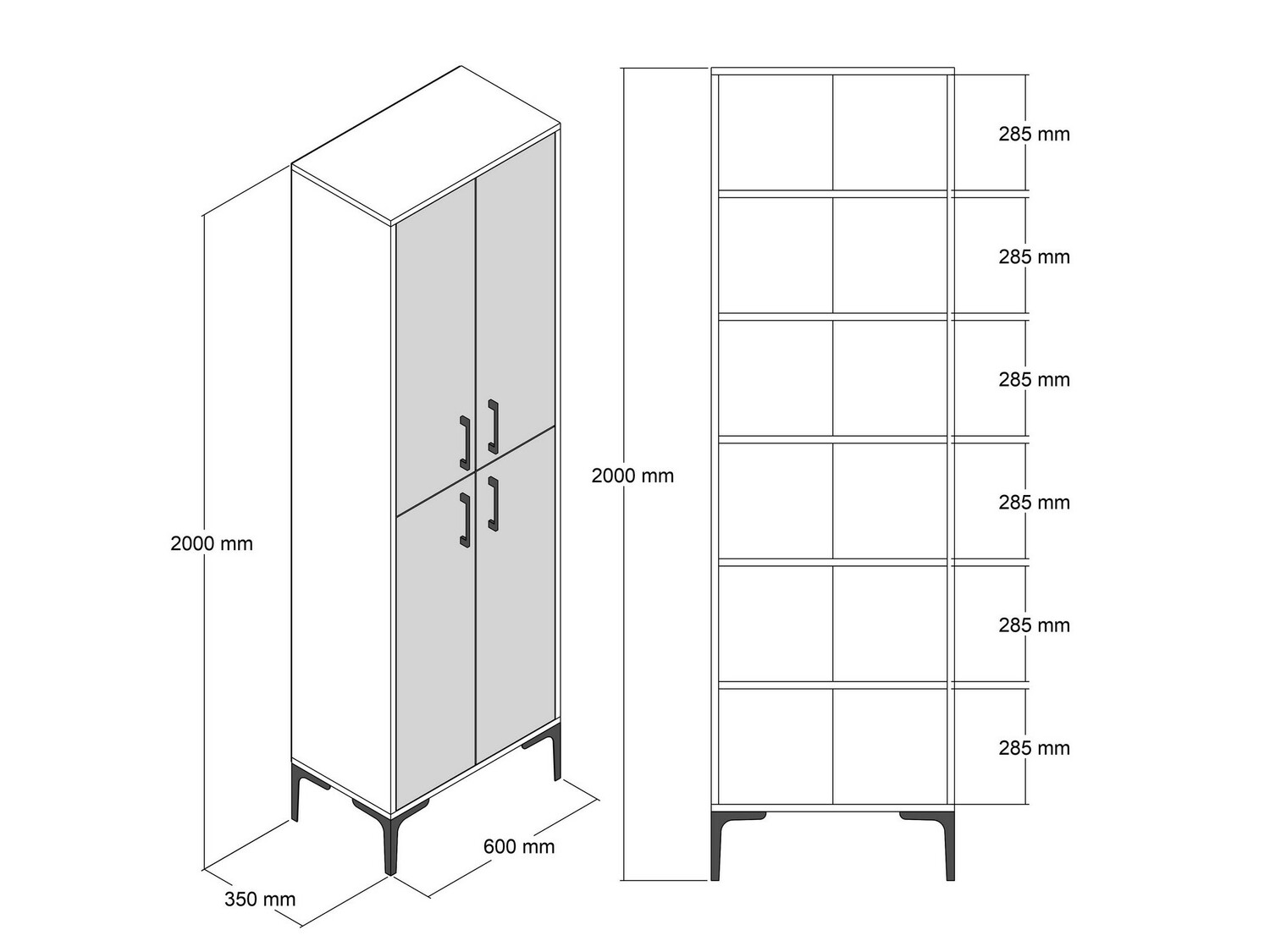 2000 mm

350 mm

600 mm

2000 mm

285 mm

285 mm

285 mm

285 mm

285 mm

285 mm