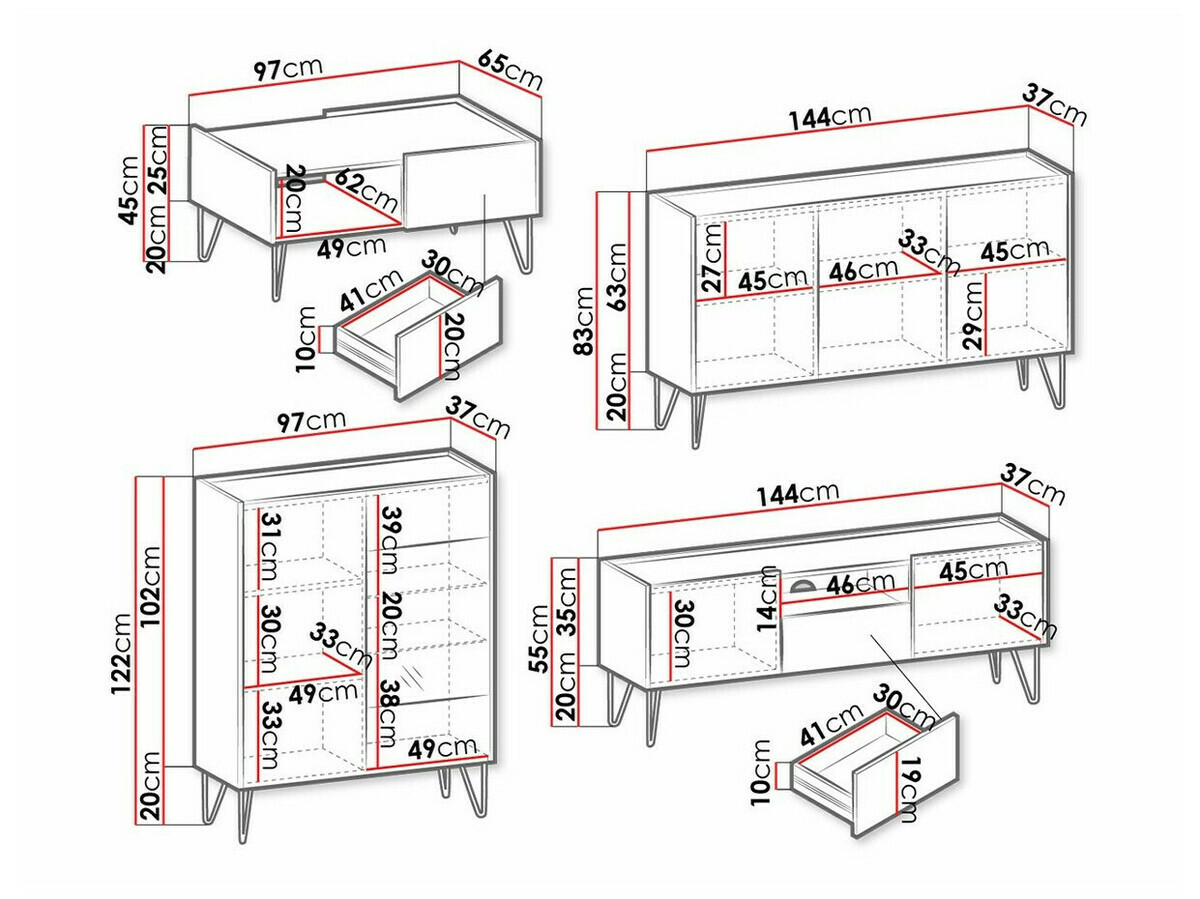 97cm
65cm
45cm
25cm
20cm
20cm
62cm
49cm
41cm
30cm
10cm
20cm

144cm
37cm
83cm
63cm
20cm
27cm
45cm
46cm
33cm
45cm
29cm

97cm
37cm
122cm
102cm
20cm
31cm
30cm
33cm
33cm
49cm
39cm
20cm
38cm
49cm

144cm
37cm
55cm
35cm
20cm
30cm
14cm
46cm
45cm
33cm
41cm
30cm
10cm
19cm