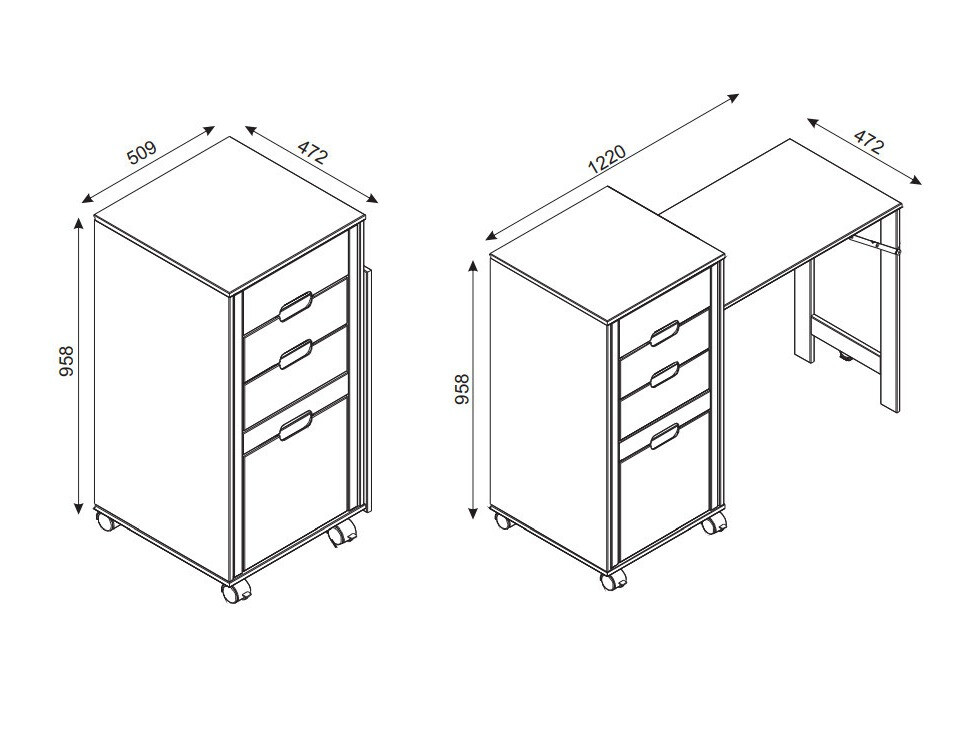 509
472
958
1220
472
958