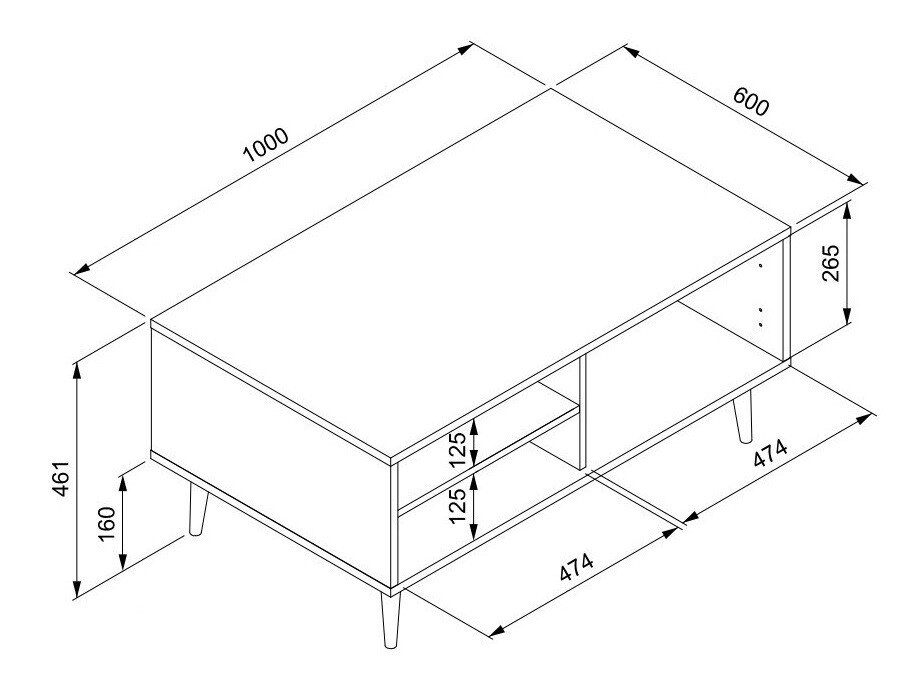 1000
600
265
461
160
125
125
474
474