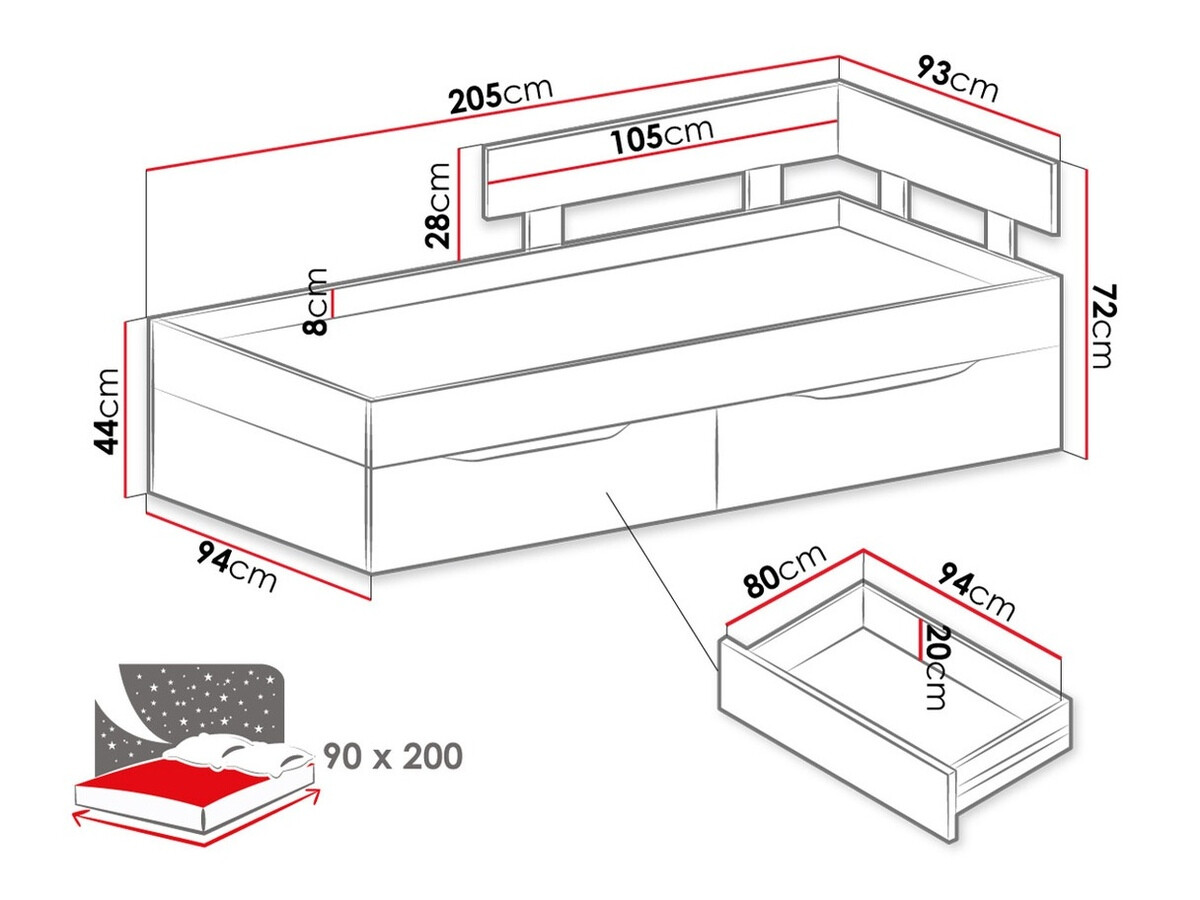 205cm
93cm
105cm
28cm
8cm
72cm
44cm
94cm
80cm
94cm
20cm
90 x 200