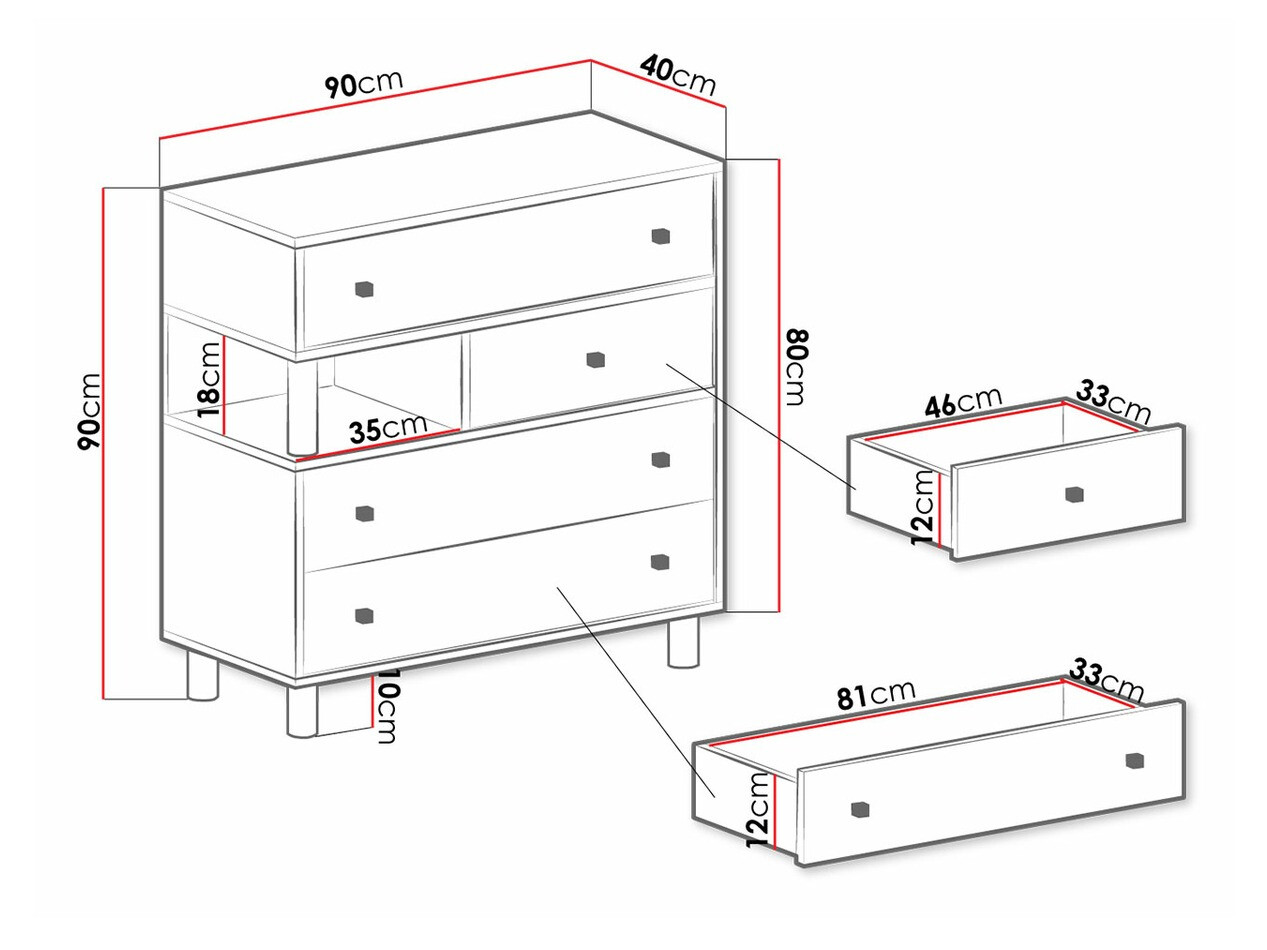 90cm
40cm
90cm
18cm
35cm
80cm
10cm
46cm
33cm
12cm
81cm
33cm
12cm