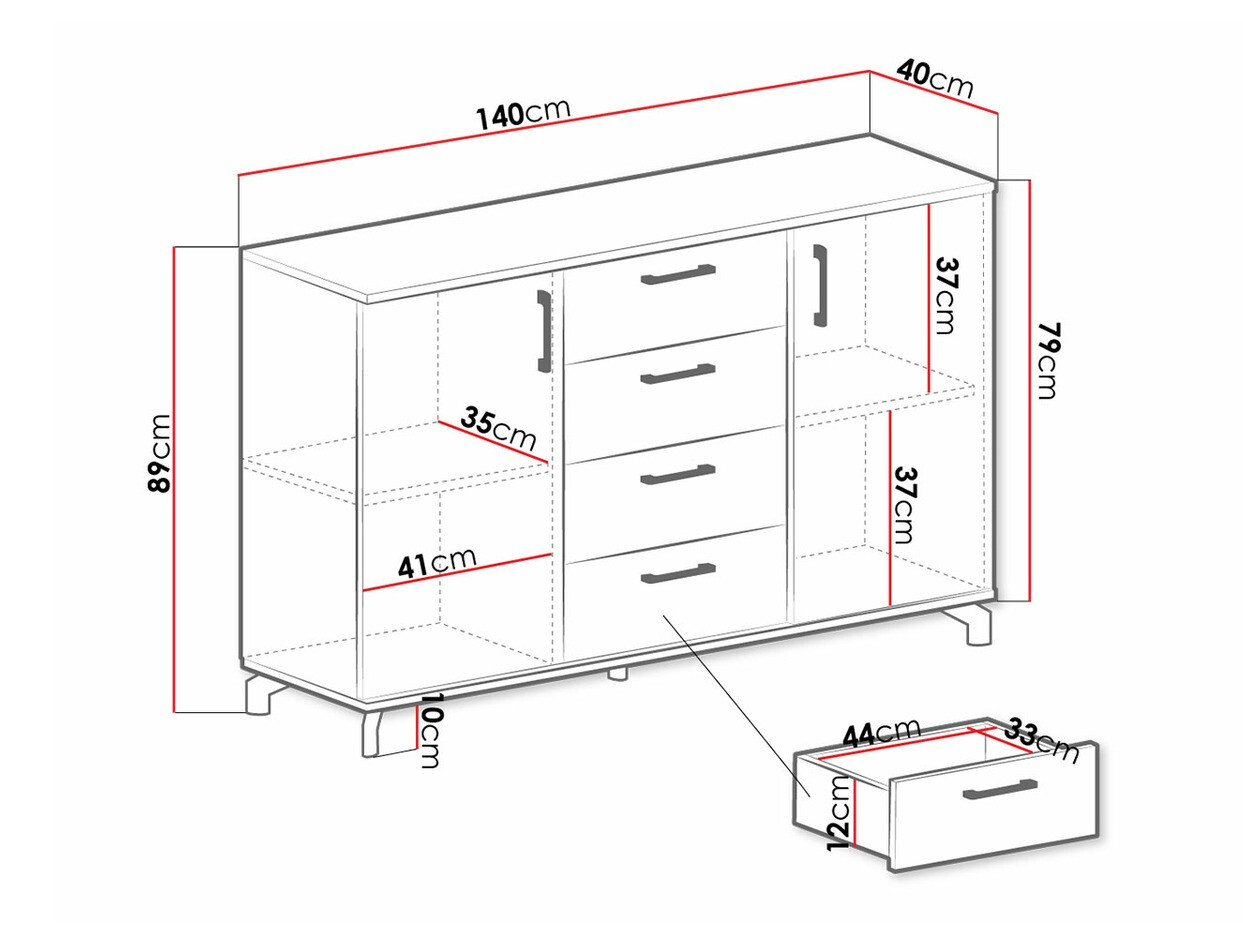 140cm
40cm
89cm
79cm
37cm
35cm
37cm
41cm
10cm
44cm
33cm
12cm