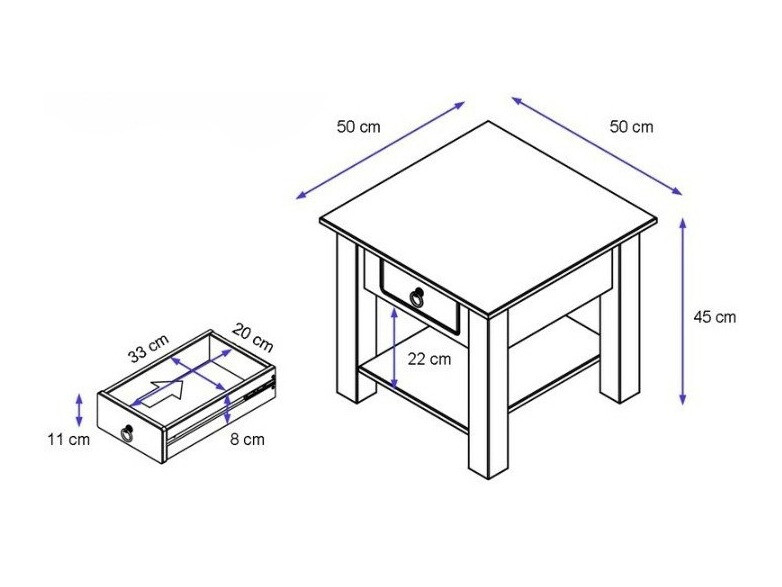 50 cm

50 cm

45 cm

22 cm

33 cm

20 cm

11 cm

8 cm